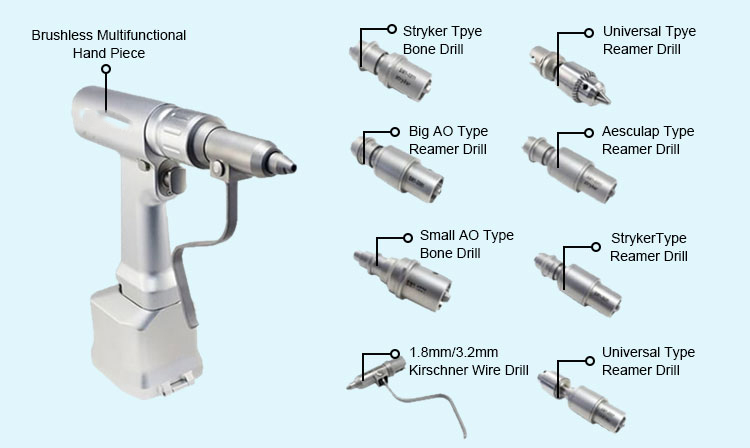 Brushless Multifunctional Hand Piece

Stryker Tpye Bone Drill

Universal Tpye Reamer Drill

Big AO Type Reamer Drill

Aesculap Type Reamer Drill

Small AO Type Bone Drill

StrykerType Reamer Drill

1.8mm/3.2mm Kirschner Wire Drill

Universal Type Reamer Drill